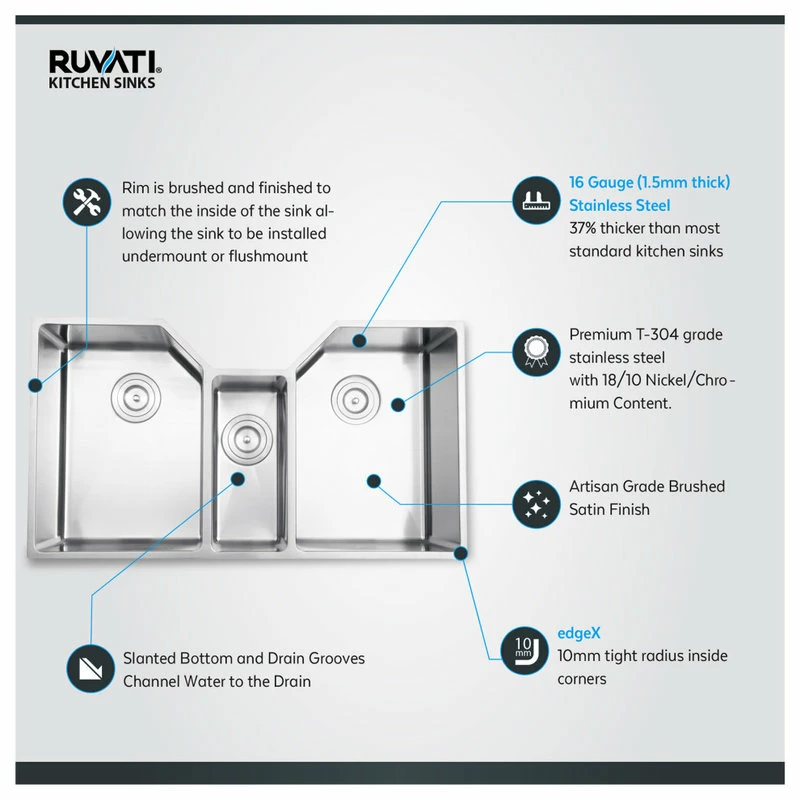 RUVATI®
KITCHEN SINKS

Rim is brushed and finished to match the inside of the sink allowing the sink to be installed undermount or flushmount

16 Gauge (1.5mm thick) Stainless Steel
37% thicker than most standard kitchen sinks

Premium T-304 grade stainless steel with 18/10 Nickel/Chromium Content.

Artisan Grade Brushed Satin Finish

Slanted Bottom and Drain Grooves Channel Water to the Drain

10 mm
edgeX
10mm tight radius inside corners