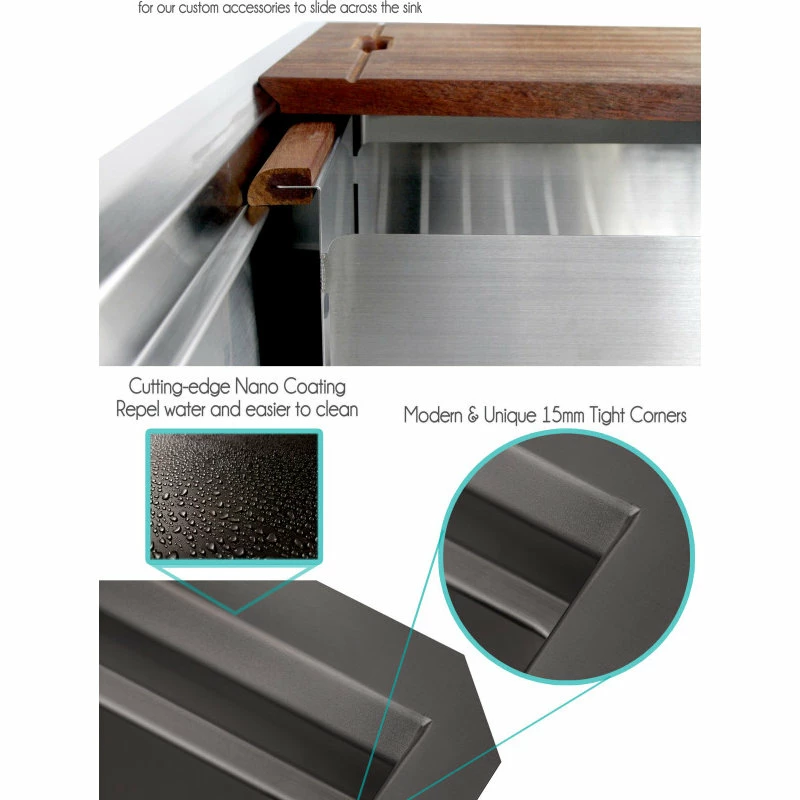 for our custom accessories to slide across the sink

Cutting-edge Nano Coating
Repel water and easier to clean

Modern & Unique 15mm Tight Corners