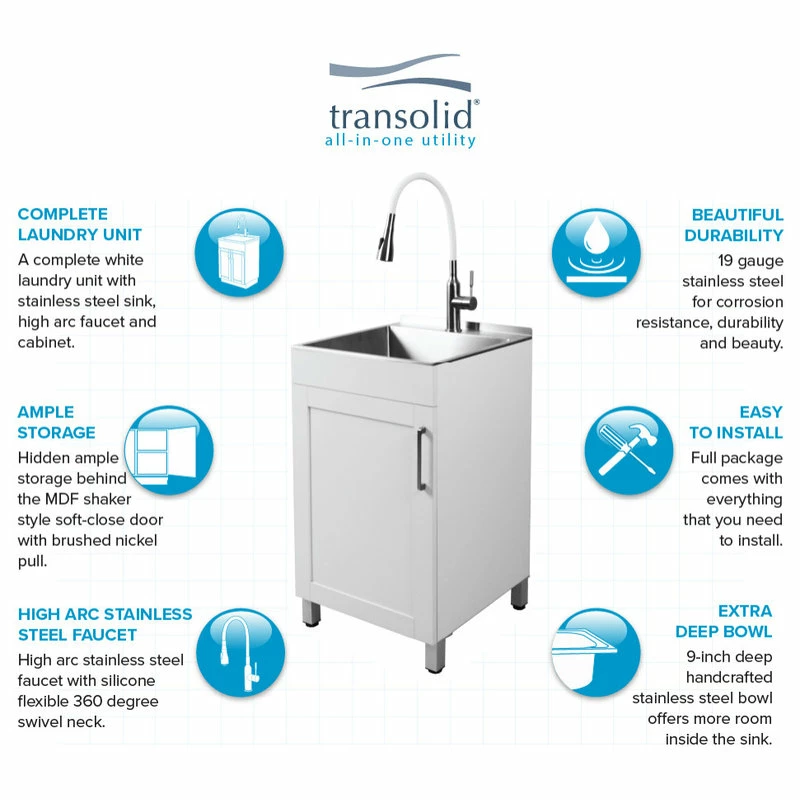 transolid®
all-in-one utility

COMPLETE LAUNDRY UNIT
A complete white laundry unit with stainless steel sink, high arc faucet and cabinet.

AMPLE STORAGE
Hidden ample storage behind the MDF shaker style soft-close door with brushed nickel pull.

HIGH ARC STAINLESS STEEL FAUCET
High arc stainless steel faucet with silicone flexible 360 degree swivel neck.

BEAUTIFUL DURABILITY
19 gauge stainless steel for corrosion resistance, durability and beauty.

EASY TO INSTALL
Full package comes with everything that you need to install.

EXTRA DEEP BOWL
9-inch deep handcrafted stainless steel bowl offers more room inside the sink.