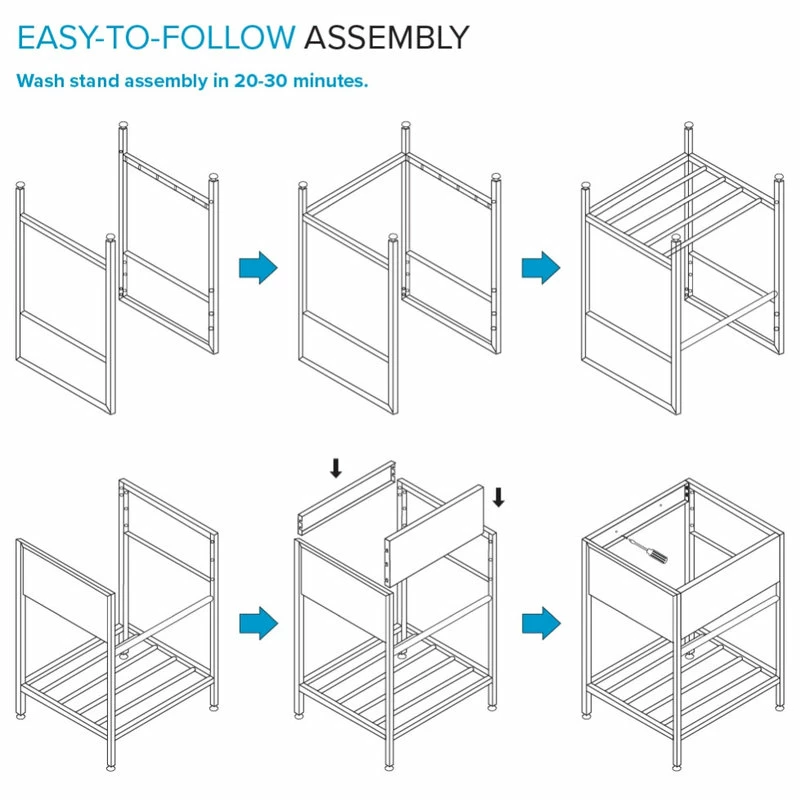 EASY-TO-FOLLOW ASSEMBLY

Wash stand assembly in 20-30 minutes.