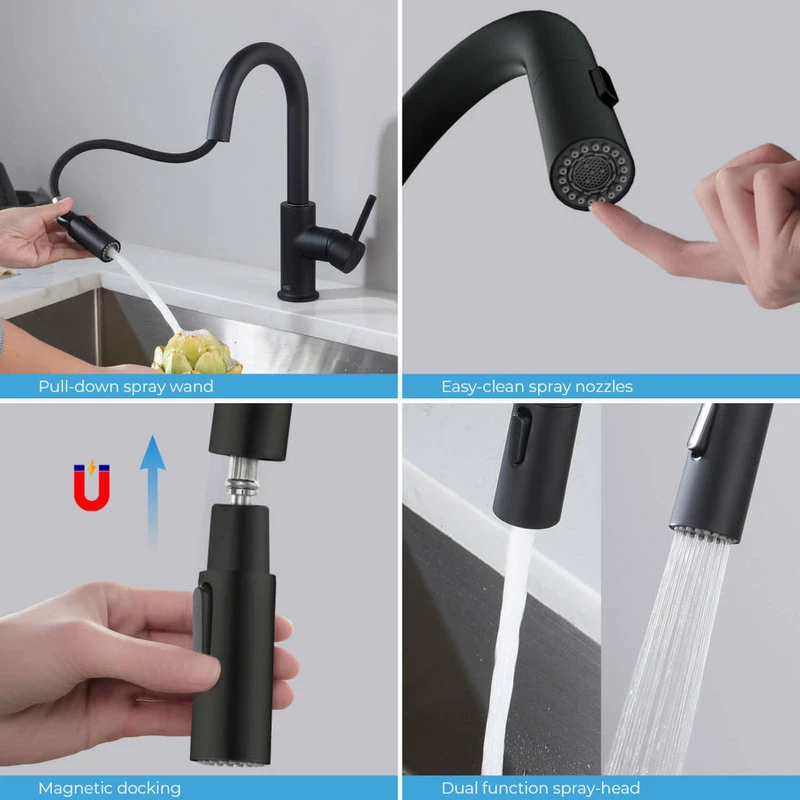 Pull-down spray wand

Easy-clean spray nozzles

Magnetic docking

Dual function spray-head